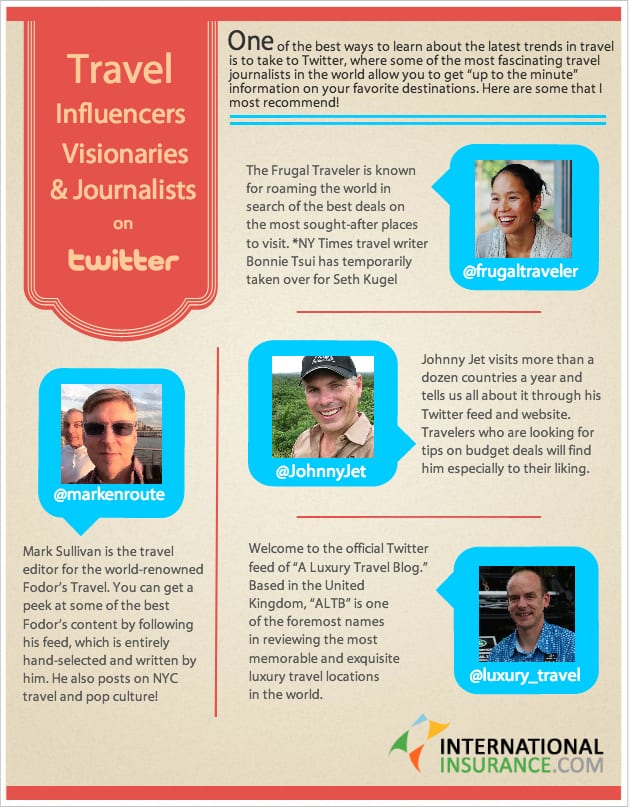 Travel Influencers Visionaries & Journalists on twitter

One of the best ways to learn about the latest trends in travel is to take to Twitter, where some of the most fascinating travel journalists in the world allow you to get "up to the minute" information on your favorite destinations. Here are some that I most recommend!

The Frugal Traveler is known for roaming the world in search of the best deals on the most sought-after places to visit. *NY Times travel writer Bonnie Tsui has temporarily taken over for Seth Kugel

@frugaltraveler

@JohnnyJet

Johnny Jet visits more than a dozen countries a year and tells us all about it through his Twitter feed and website. Travelers who are looking for tips on budget deals will find him especially to their liking.

@markenroute

Mark Sullivan is the travel editor for the world-renowned Fodor's Travel. You can get a peek at some of the best Fodor's content by following his feed, which is entirely hand-selected and written by him. He also posts on NYC travel and pop culture!

Welcome to the official Twitter feed of "A Luxury Travel Blog." Based in the United Kingdom, "ALTB" is one of the foremost names in reviewing the most memorable and exquisite luxury travel locations in the world.

@luxury_travel

INTERNATIONAL INSURANCE.COM